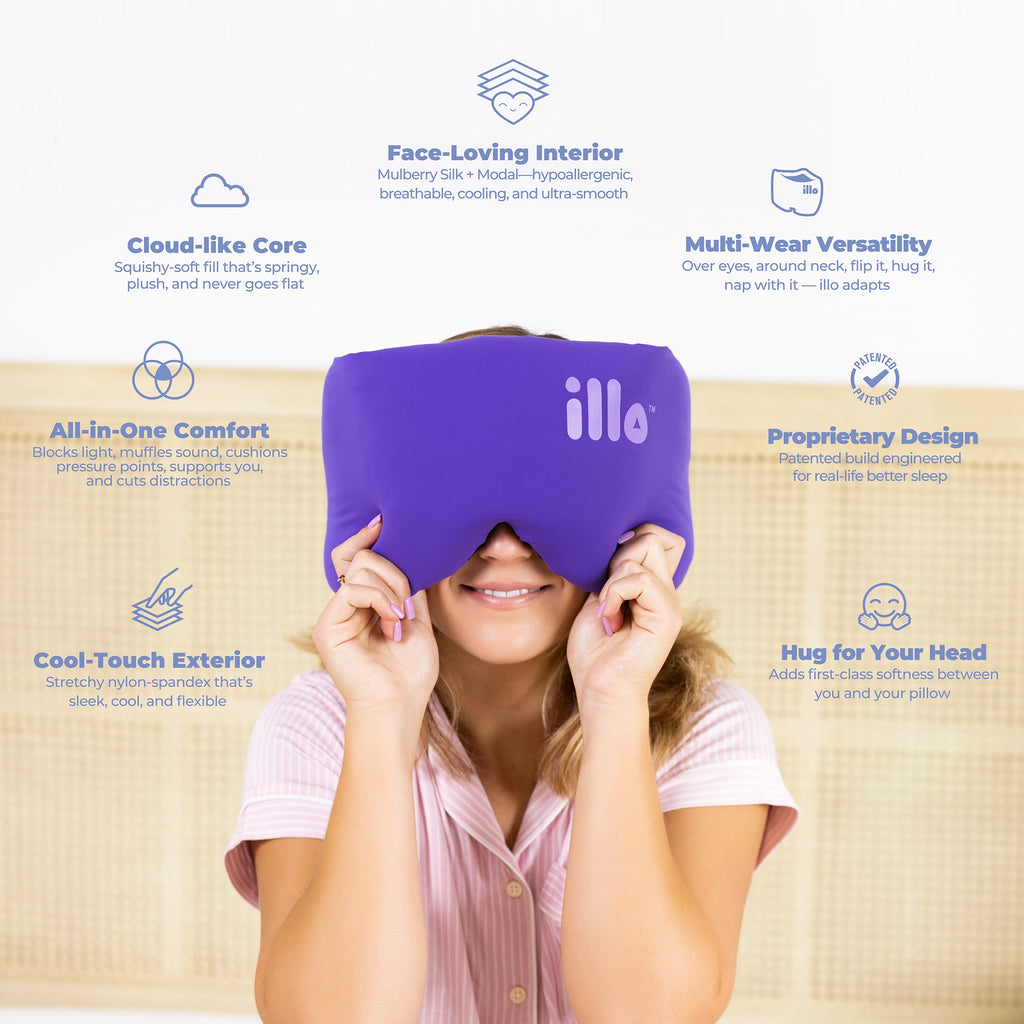 Face-Loving Interior
Mulberry Silk + Modal—hypoallergenic, breathable, cooling, and ultra-smooth

Cloud-like Core
Squishy-soft fill that's springy, plush, and never goes flat

illo

Multi-Wear Versatility
Over eyes, around neck, flip it, hug it, nap with it — illo adapts

All-in-One Comfort
Blocks light, muffles sound, cushions pressure points, supports you, and cuts distractions

illo™

PATENTED
PATENTED

Proprietary Design
Patented build engineered for real-life better sleep

Cool-Touch Exterior
Stretchy nylon-spandex that's sleek, cool, and flexible

Hug for Your Head
Adds first-class softness between you and your pillow